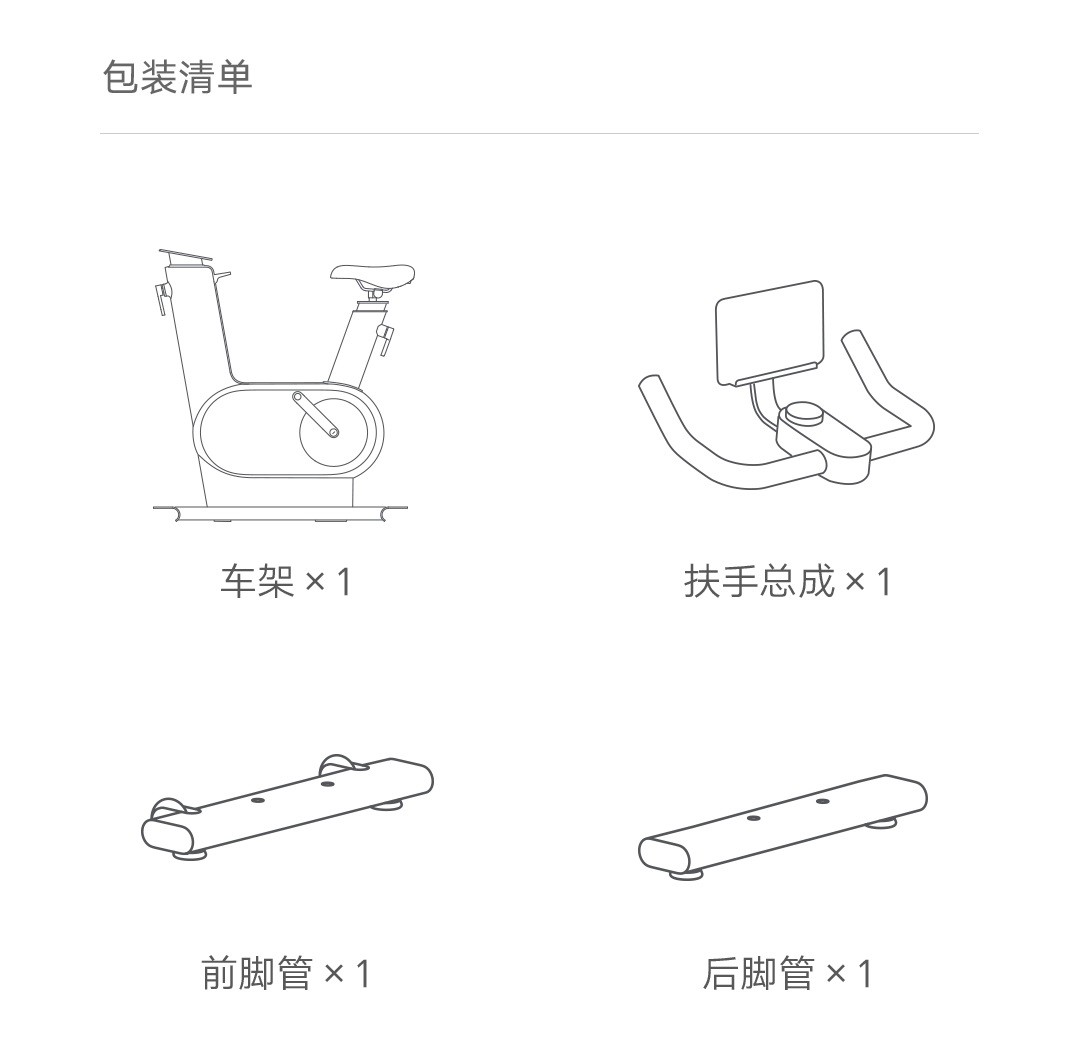 包装清单

车架 × 1

扶手总成 × 1

前脚管 × 1

后脚管 × 1