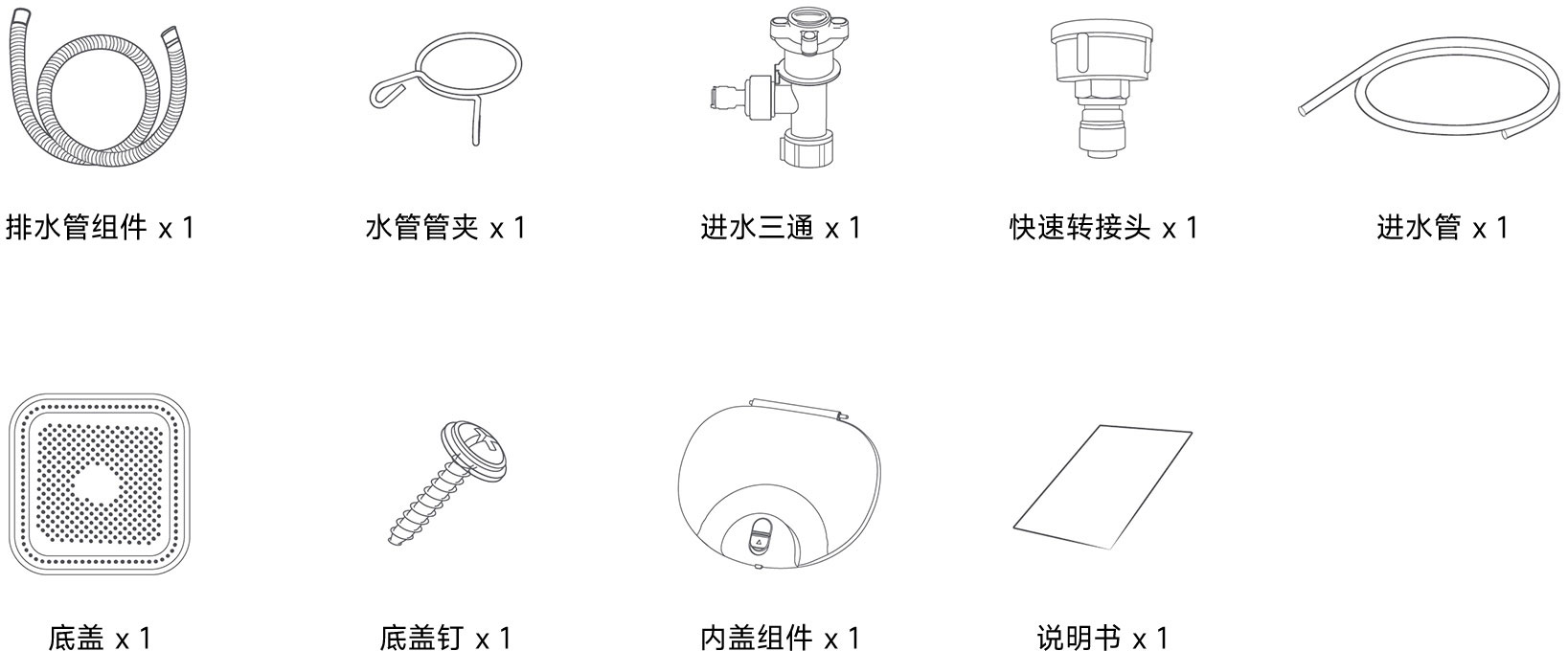 排水管组件 x 1

水管管夹 x 1

进水三通 x 1

快速转接头 x 1

进水管 x 1

底盖 x 1

底盖钉 x 1

内盖组件 x 1

说明书 x 1